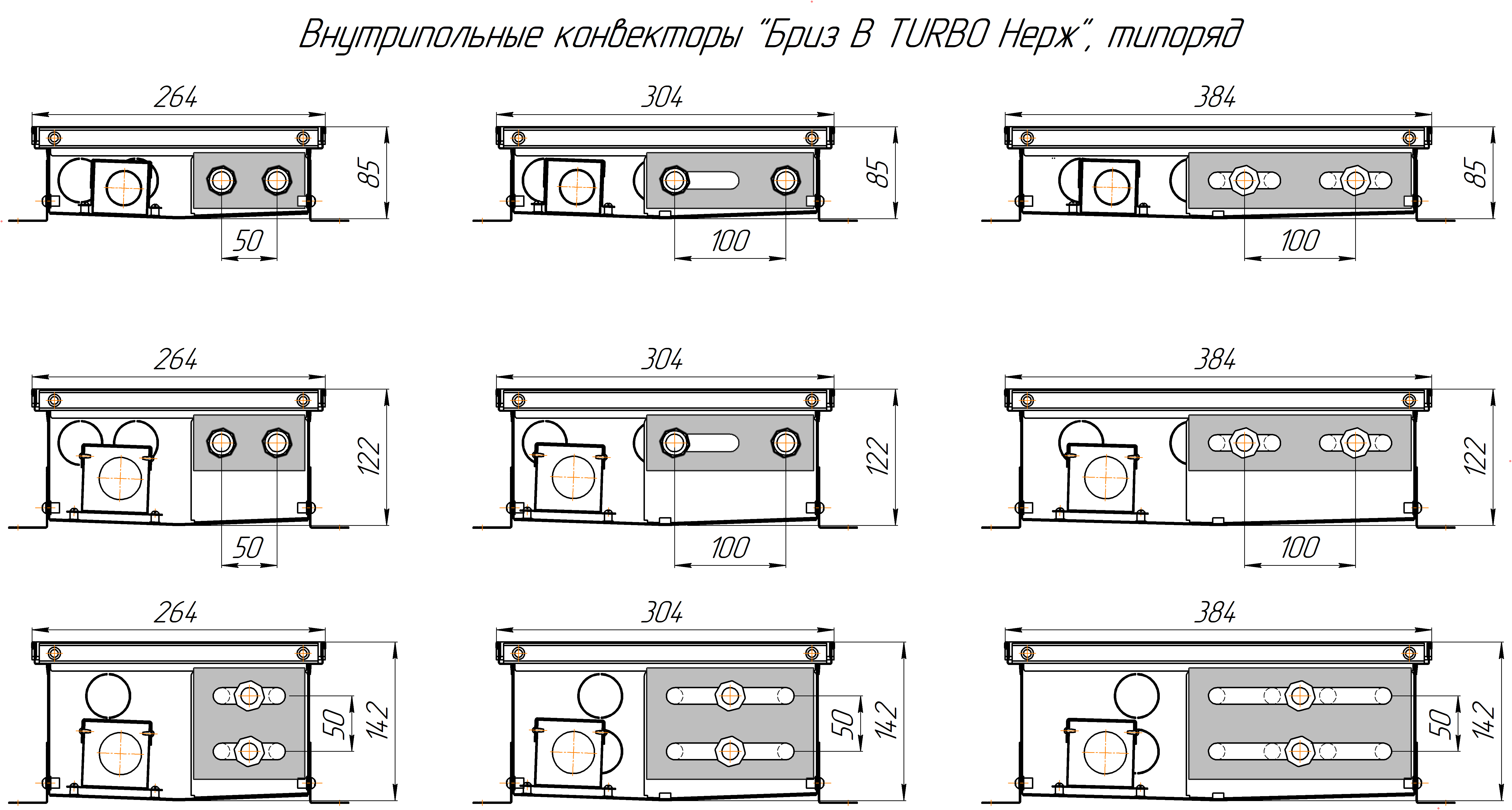 Внутрипольные конвекторы "Бриз В TURBO Нерж", типоряд

264
85
50

304
85
100

384
85
100

264
122
50

304
122
100

384
122
100

264
50
142

304
50
142

384
50
142