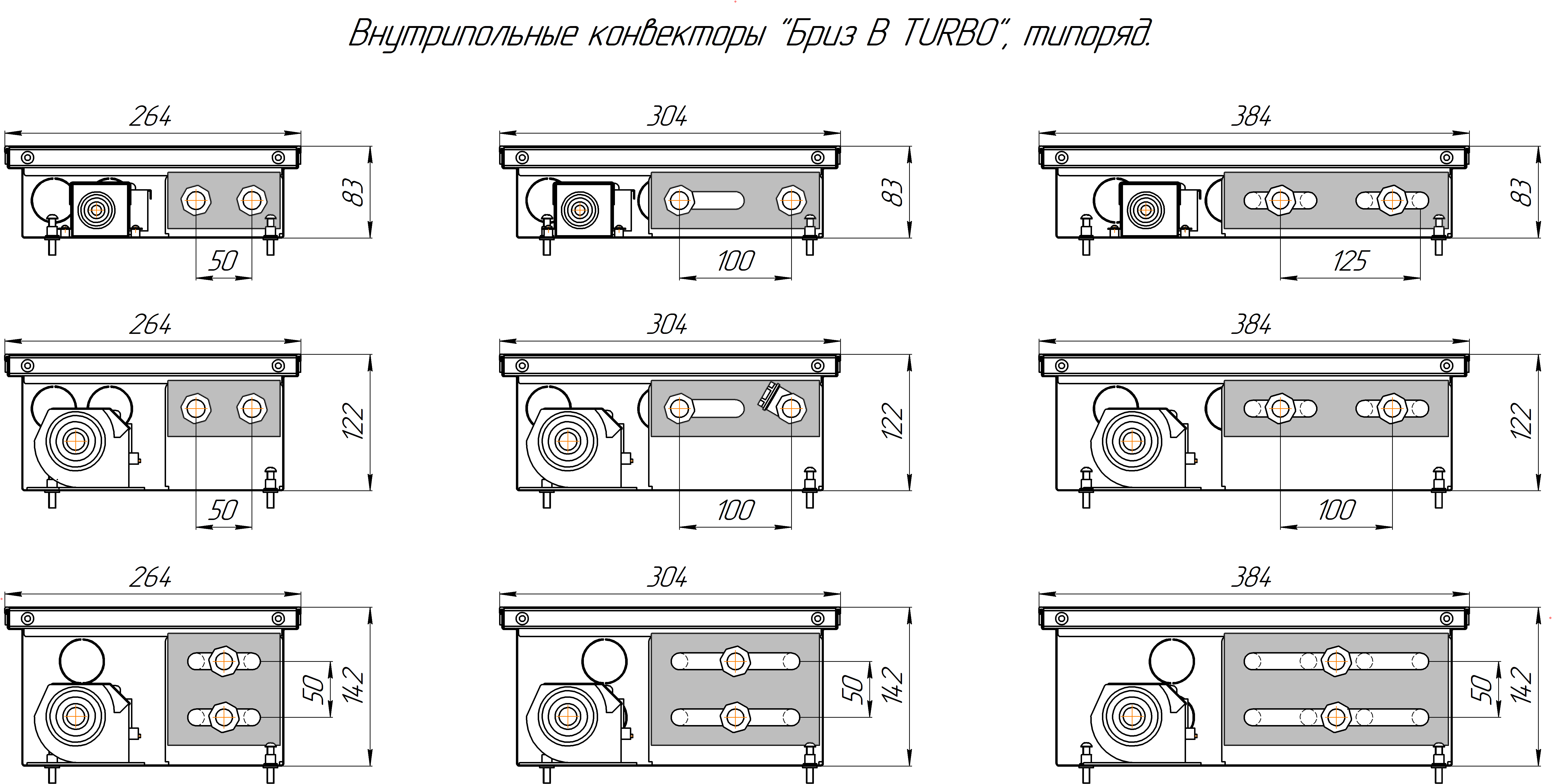 Внутрипольные конвекторы "Бриз В TURBO", типоряд.

264
83
50

304
83
100

384
83
125

264
122
50

304
122
100

384
122
100

264
50
142

304
50
142

384
50
142