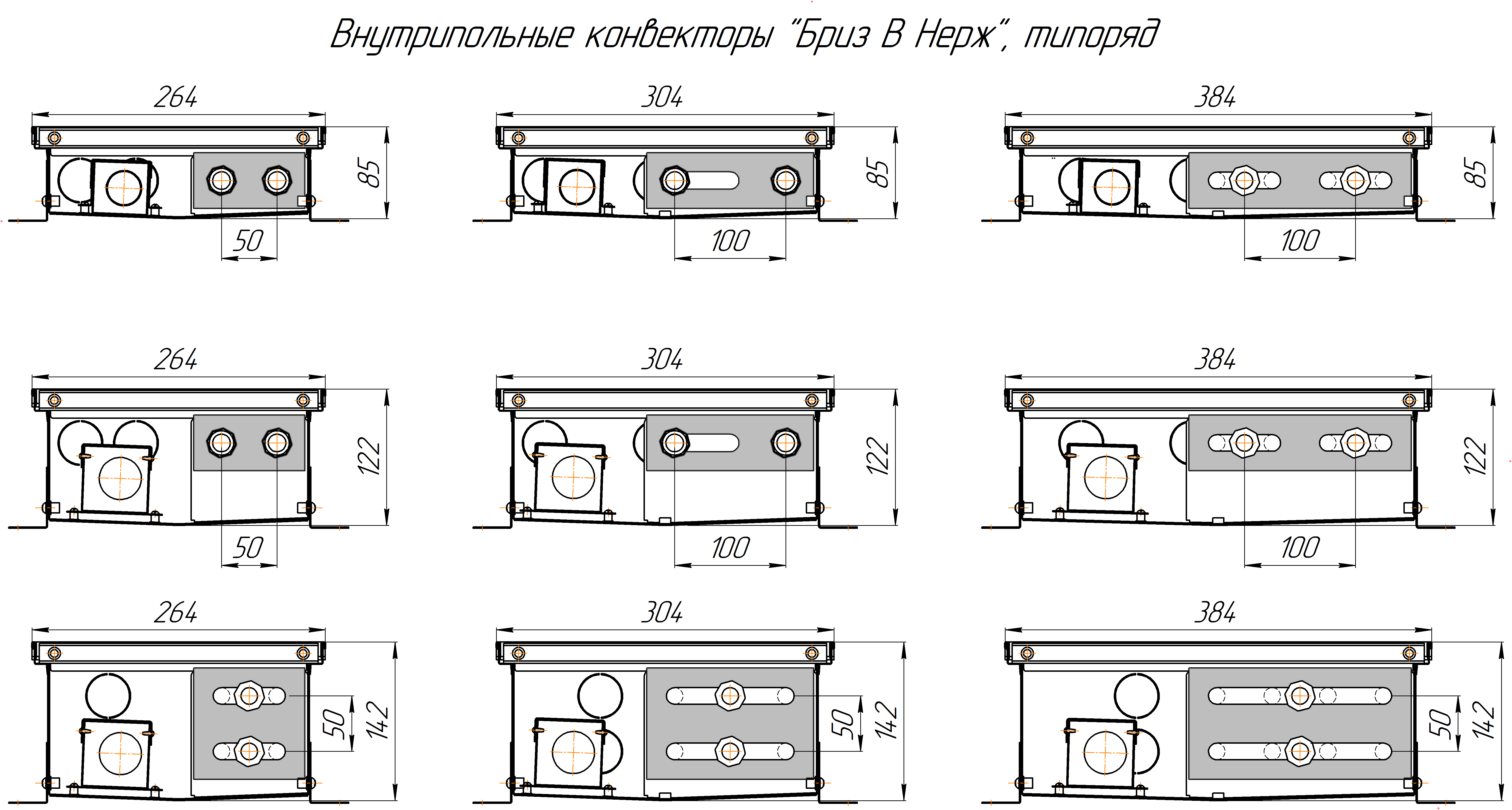 Внутрипольные конвекторы "Бриз В Нерж", типоряд

264
85
50

304
85
100

384
85
100

264
122
50

304
122
100

384
122
100

264
50
142

304
50
142

384
50
142